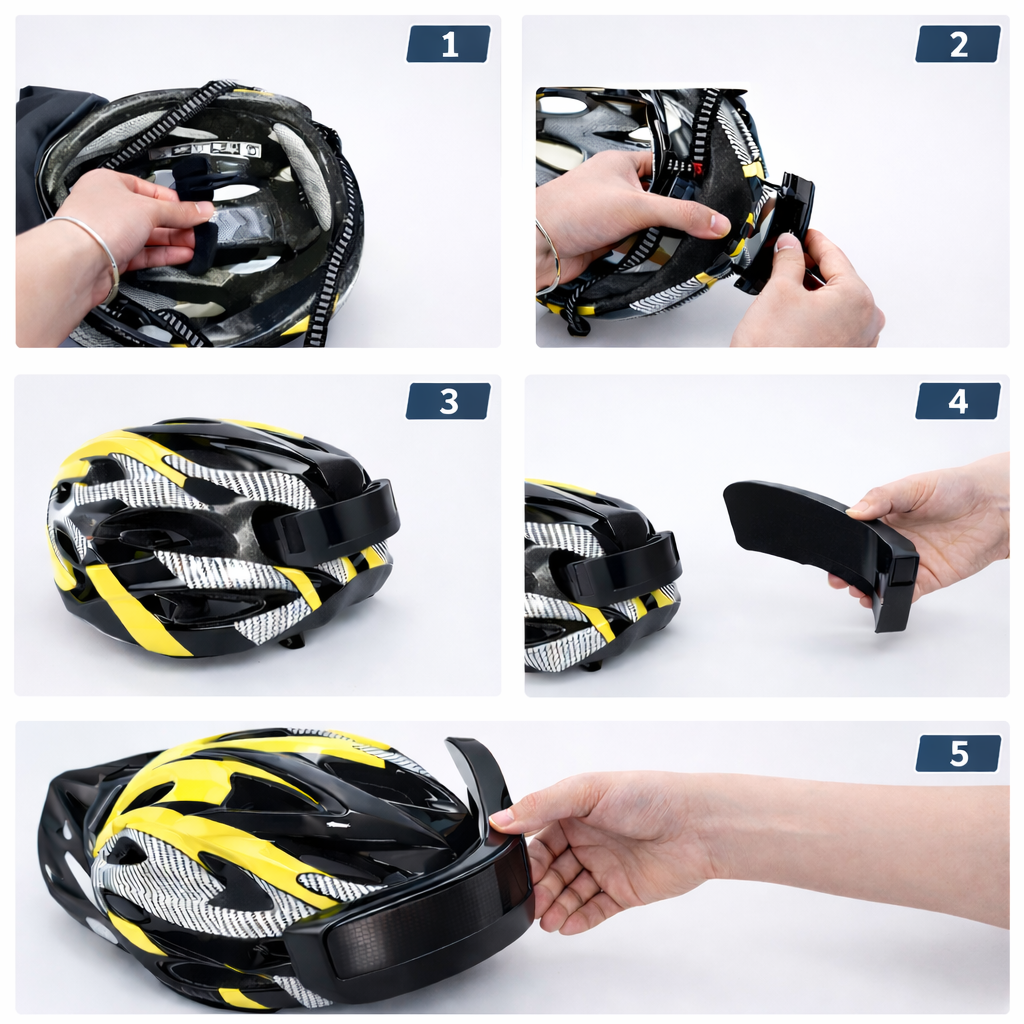 1

2

3

4

5